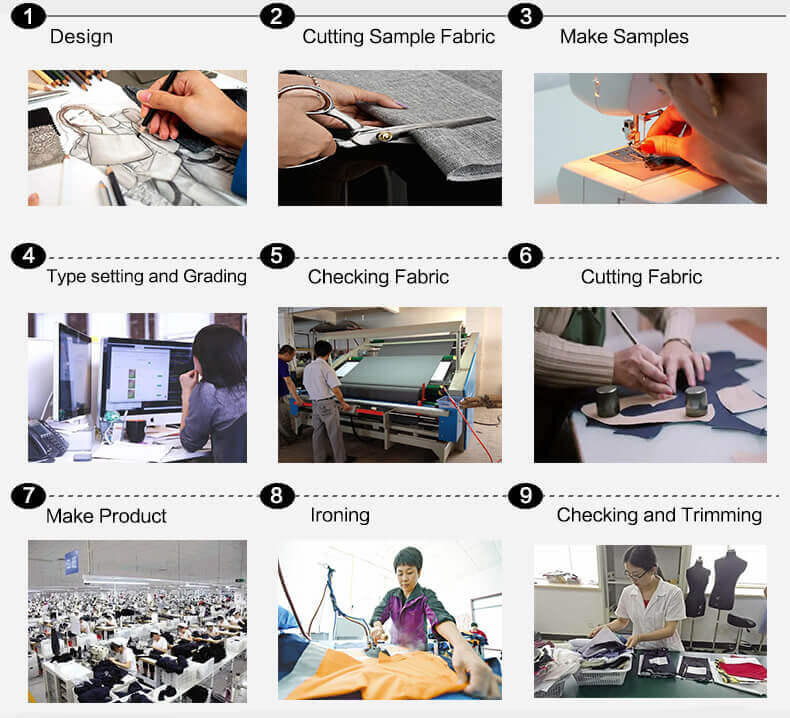 1 Design

2 Cutting Sample Fabric

3 Make Samples

4 Type setting and Grading

5 Checking Fabric

6 Cutting Fabric

7 Make Product

8 Ironing

9 Checking and Trimming